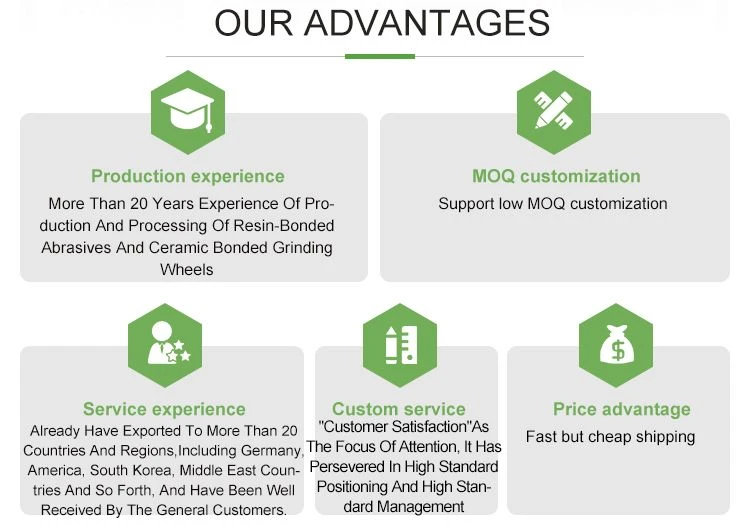 OUR ADVANTAGES

Production experience

More Than 20 Years Experience Of Production And Processing Of Resin-Bonded Abrasives And Ceramic Bonded Grinding Wheels

MOQ customization

Support low MOQ customization

Service experience

Already Have Exported To More Than 20 Countries And Regions,Including Germany, America, South Korea, Middle East Countries And So Forth, And Have Been Well Received By The General Customers.

Custom service

"Customer Satisfaction"As The Focus Of Attention, It Has Persevered In High Standard Positioning And High Standard Management

Price advantage

Fast but cheap shipping